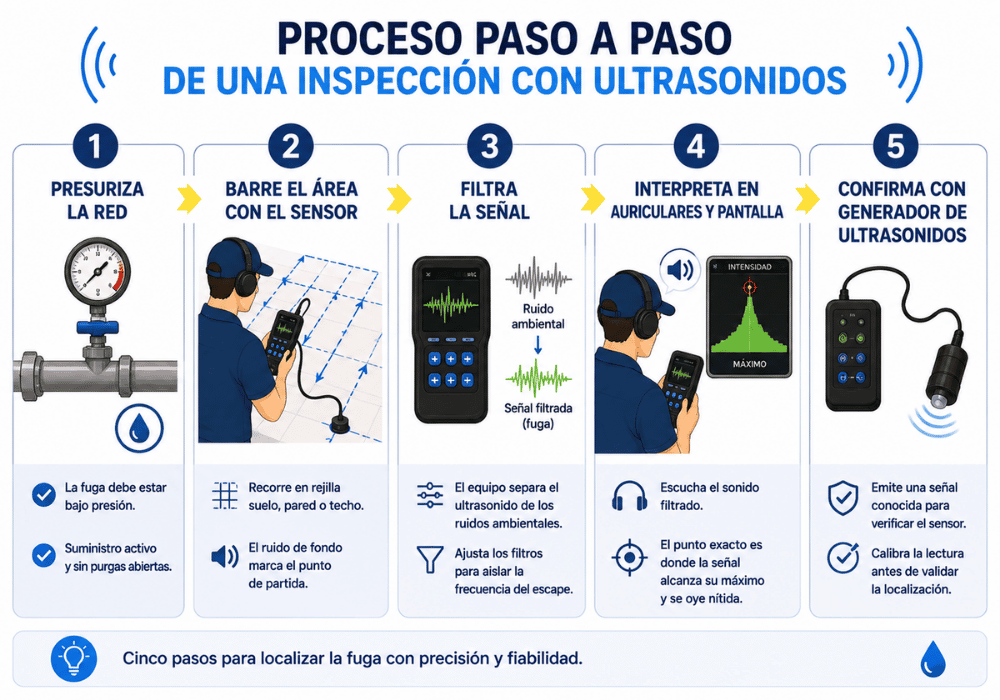 PROCESO PASO A PASO
DE UNA INSPECCIÓN CON ULTRASONIDOS

1
PRESURIZA LA RED

La fuga debe estar bajo presión.

Suministro activo y sin purgas abiertas.

2
BARRE EL ÁREA CON EL SENSOR

Recorre en rejilla suelo, pared o techo.

El ruido de fondo marca el punto de partida.

3
FILTRA LA SEÑAL

Ruido ambiental

Señal filtrada (fuga)

El equipo separa el ultrasonido de los ruidos ambientales.

Ajusta los filtros para aislar la frecuencia del escape.

4
INTERPRETA EN AURICULARES Y PANTALLA

INTENSIDAD

MÁXIMO

Escucha el sonido filtrado.

El punto exacto es donde la señal alcanza su máximo y se oye nítida.

5
CONFIRMA CON GENERADOR DE ULTRASONIDOS

Emite una señal conocida para verificar el sensor.

Calibra la lectura antes de validar la localización.

Cinco pasos para localizar la fuga con precisión y fiabilidad.